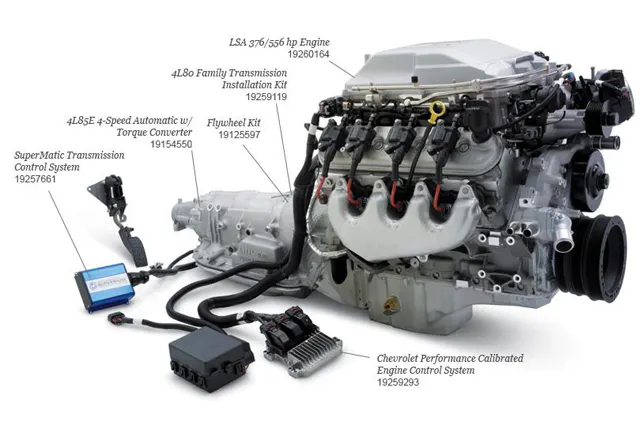 LSA 376/556 hp Engine
19260164

4L80 Family Transmission Installation Kit
19259119

4L85E 4-Speed Automatic w/ Torque Converter
19154550

Flywheel Kit
19125597

SuperMatic Transmission Control System
19257661

Chevrolet Performance Calibrated Engine Control System
19259293