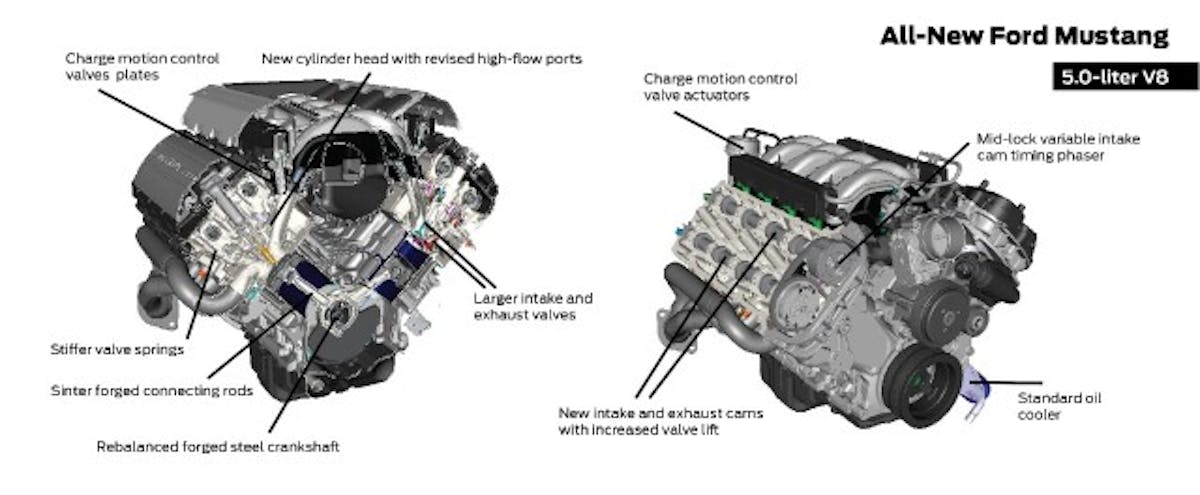 All-New Ford Mustang

5.0-liter V8

Charge motion control valves plates

New cylinder head with revised high-flow ports

Larger intake and exhaust valves

Stiffer valve springs

Sinter forged connecting rods

Rebalanced forged steel crankshaft

Charge motion control valve actuators

Mid-lock variable intake cam timing phaser

New intake and exhaust cams with increased valve lift

Standard oil cooler