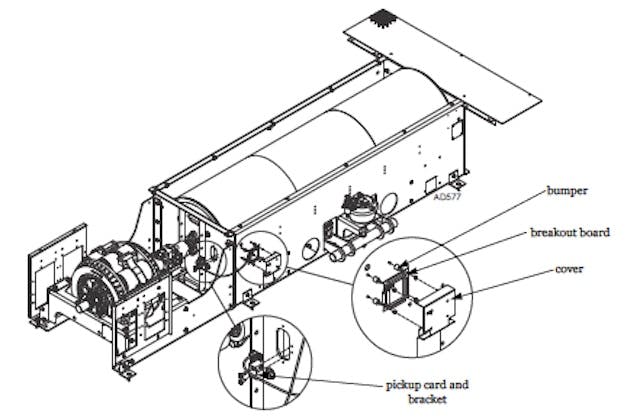 AD577

bumper

breakout board

cover

pickup card and bracket