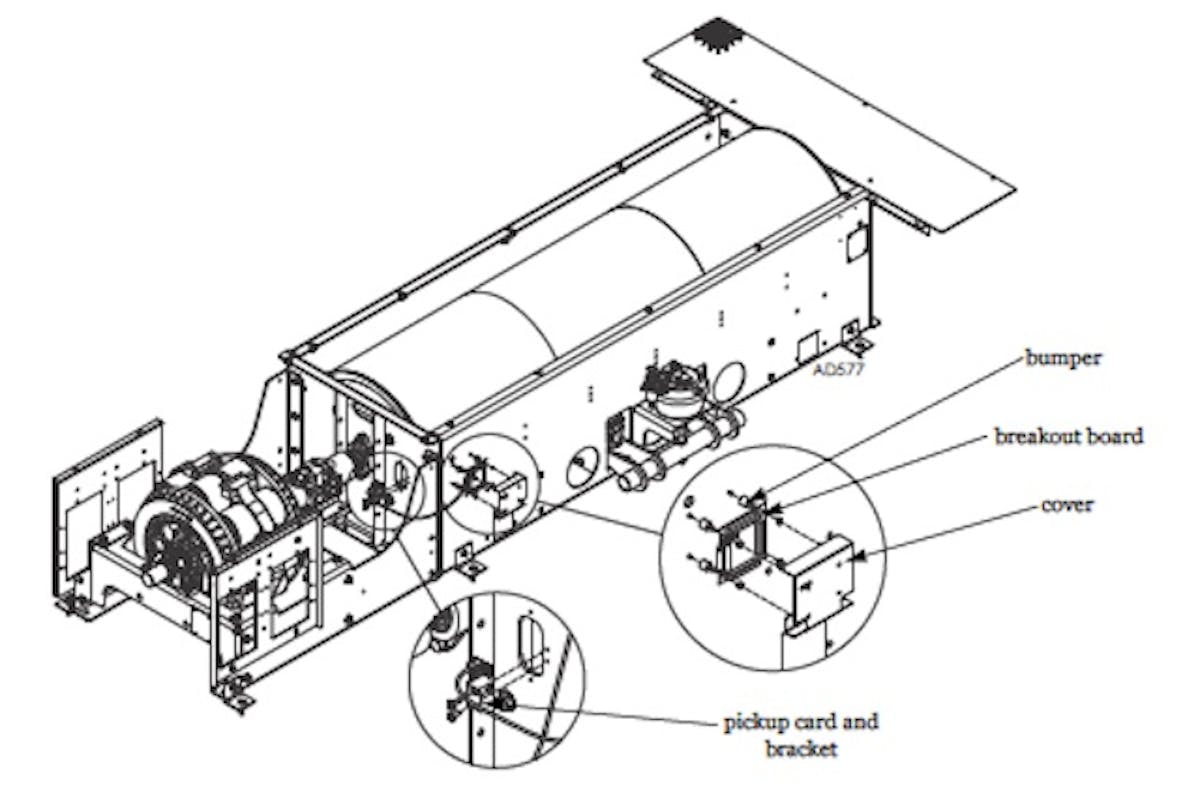 AD577

bumper

breakout board

cover

pickup card and bracket