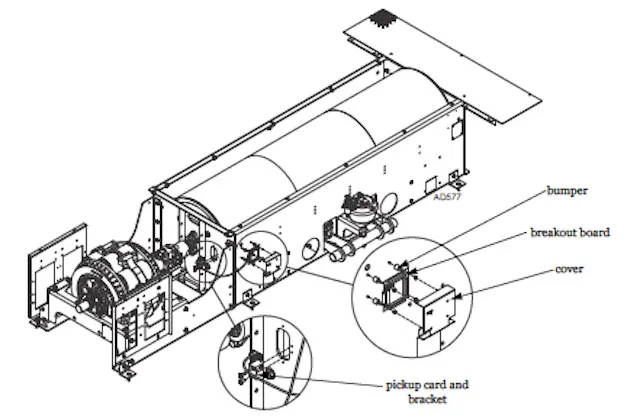 AD577

bumper

breakout board

cover

pickup card and bracket