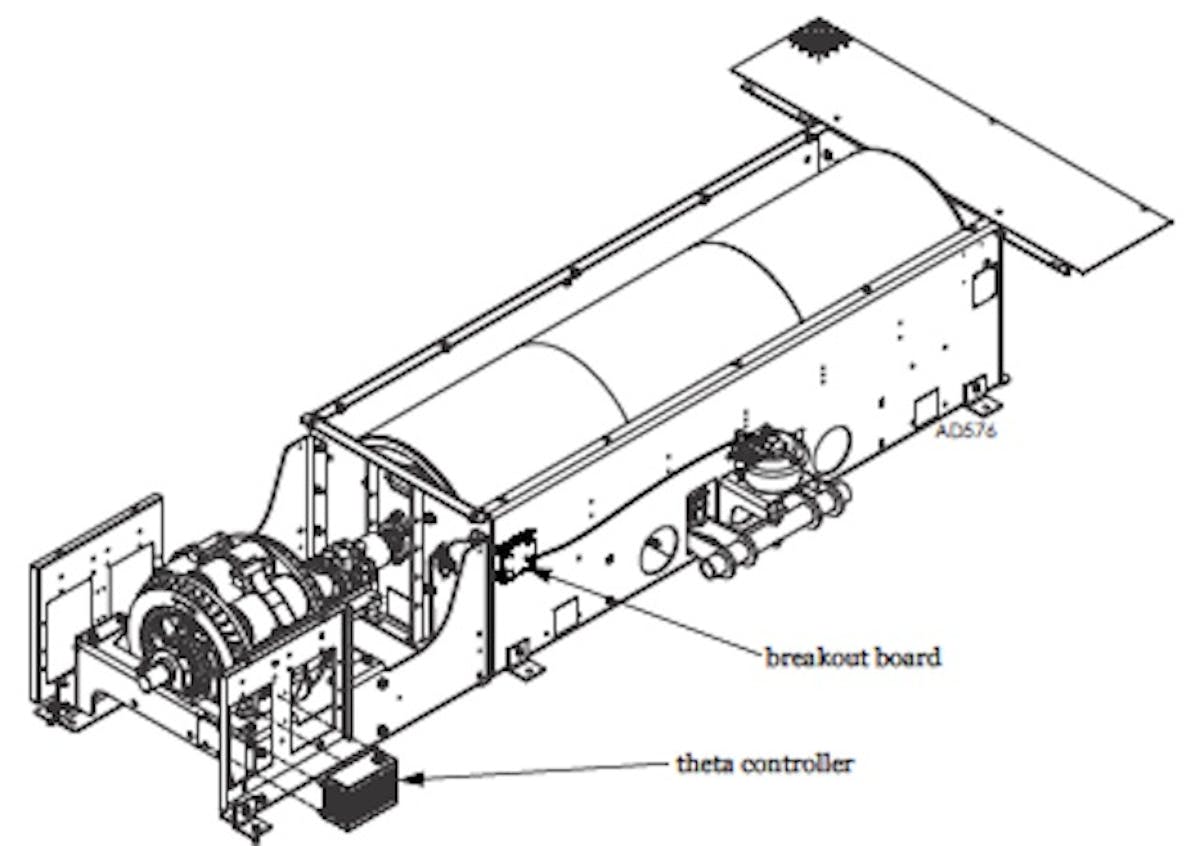 AD576

breakout board

theta controller