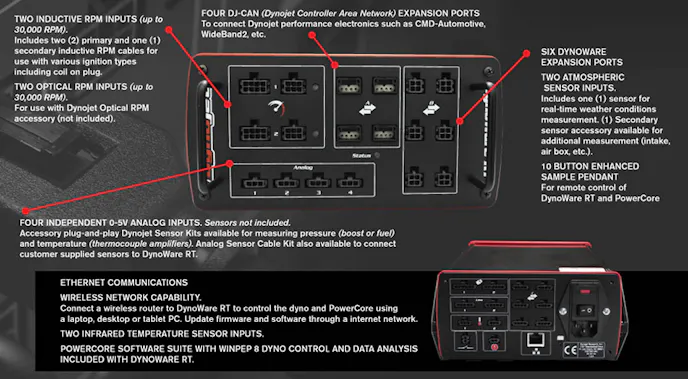 TWO INDUCTIVE RPM INPUTS (up to 30,000 RPM).
Includes two (2) primary and one (1) secondary inductive RPM cables for use with various ignition types including coil on plug.

TWO OPTICAL RPM INPUTS (up to 30,000 RPM).
For use with Dynojet Optical RPM accessory (not included).

FOUR DJ-CAN (Dynojet Controller Area Network) EXPANSION PORTS
To connect Dynojet performance electronics such as CMD-Automotive, WideBand2, etc.

SIX DYNOWARE EXPANSION PORTS

TWO ATMOSPHERIC SENSOR INPUTS.
Includes one (1) sensor for real-time weather conditions measurement. (1) Secondary sensor accessory available for additional measurement (intake, air box, etc.).

10 BUTTON ENHANCED SAMPLE PENDANT
For remote control of DynoWare RT and PowerCore

1
2
Status
Analog
1 2 3 4

FOUR INDEPENDENT 0-5V ANALOG INPUTS. Sensors not included.
Accessory plug-and-play Dynojet Sensor Kits available for measuring pressure (boost or fuel) and temperature (thermocouple amplifiers). Analog Sensor Cable Kit also available to connect customer supplied sensors to DynoWare RT.

ETHERNET COMMUNICATIONS

WIRELESS NETWORK CAPABILITY.
Connect a wireless router to DynoWare RT to control the dyno and PowerCore using a laptop, desktop or tablet PC. Update firmware and software through a internet network.

TWO INFRARED TEMPERATURE SENSOR INPUTS.

POWERCORE SOFTWARE SUITE WITH WINPEP 8 DYNO CONTROL AND DATA ANALYSIS INCLUDED WITH DYNOWARE RT.