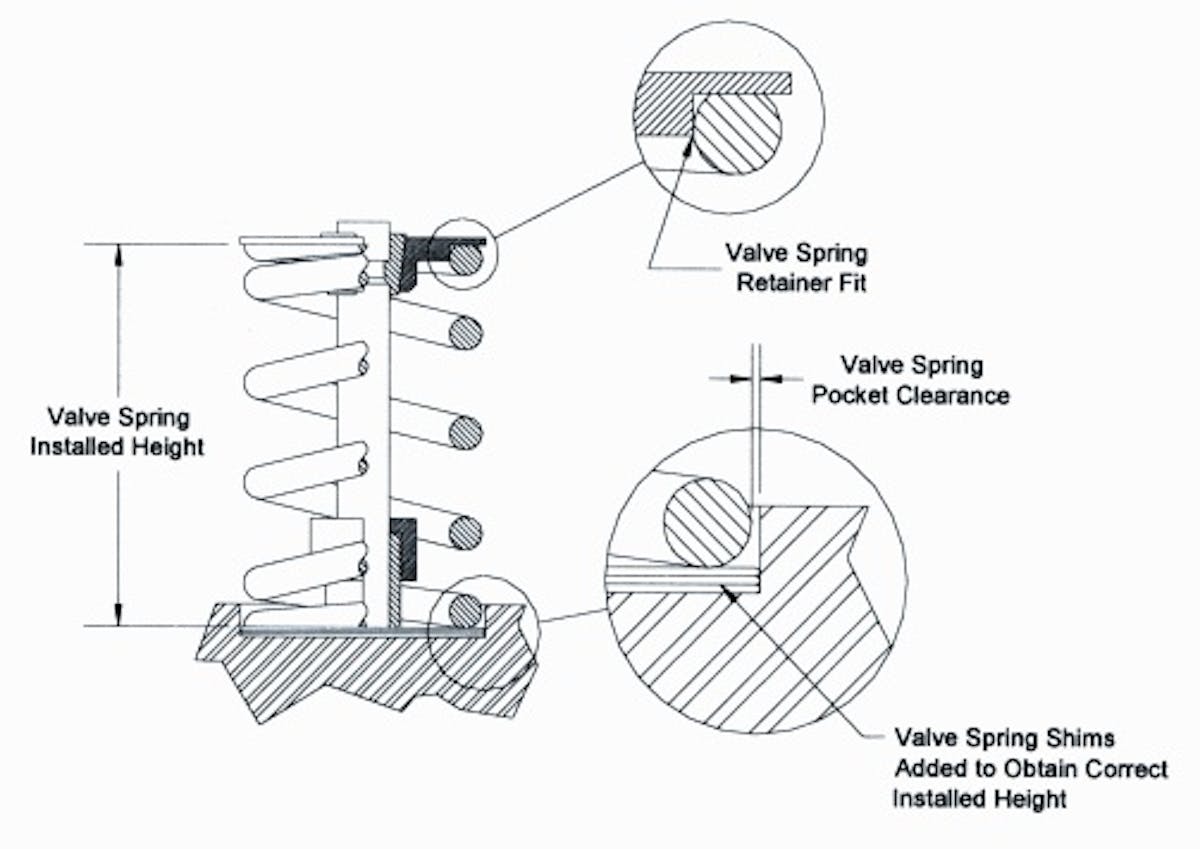 Valve Spring
Retainer Fit

Valve Spring
Pocket Clearance

Valve Spring
Installed Height

Valve Spring Shims
Added to Obtain Correct
Installed Height