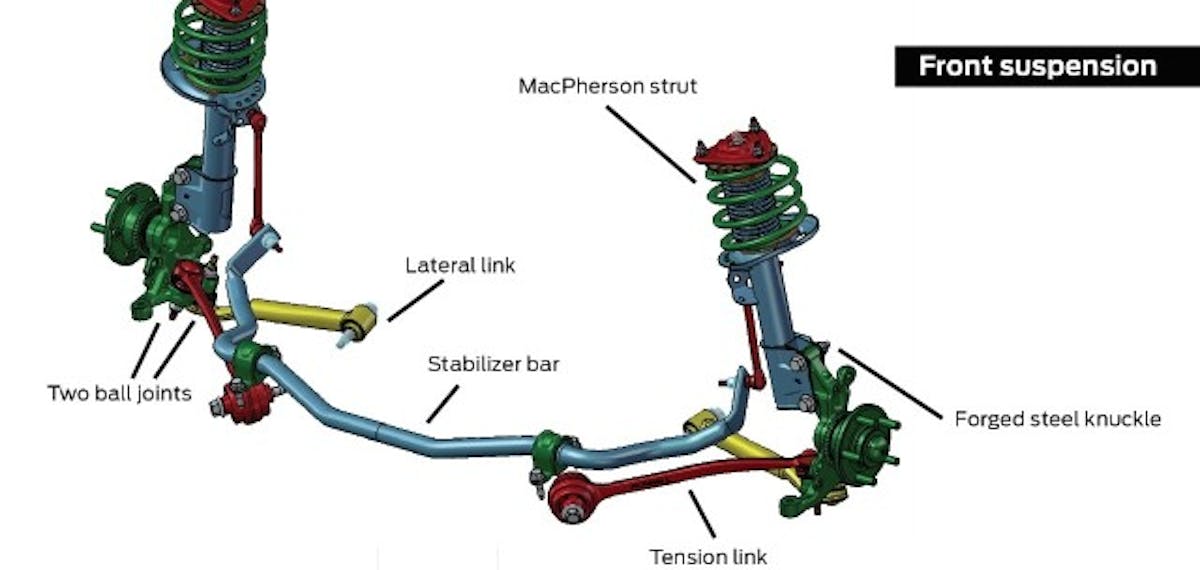 Front suspension

MacPherson strut

Lateral link

Stabilizer bar

Two ball joints

Forged steel knuckle

Tension link