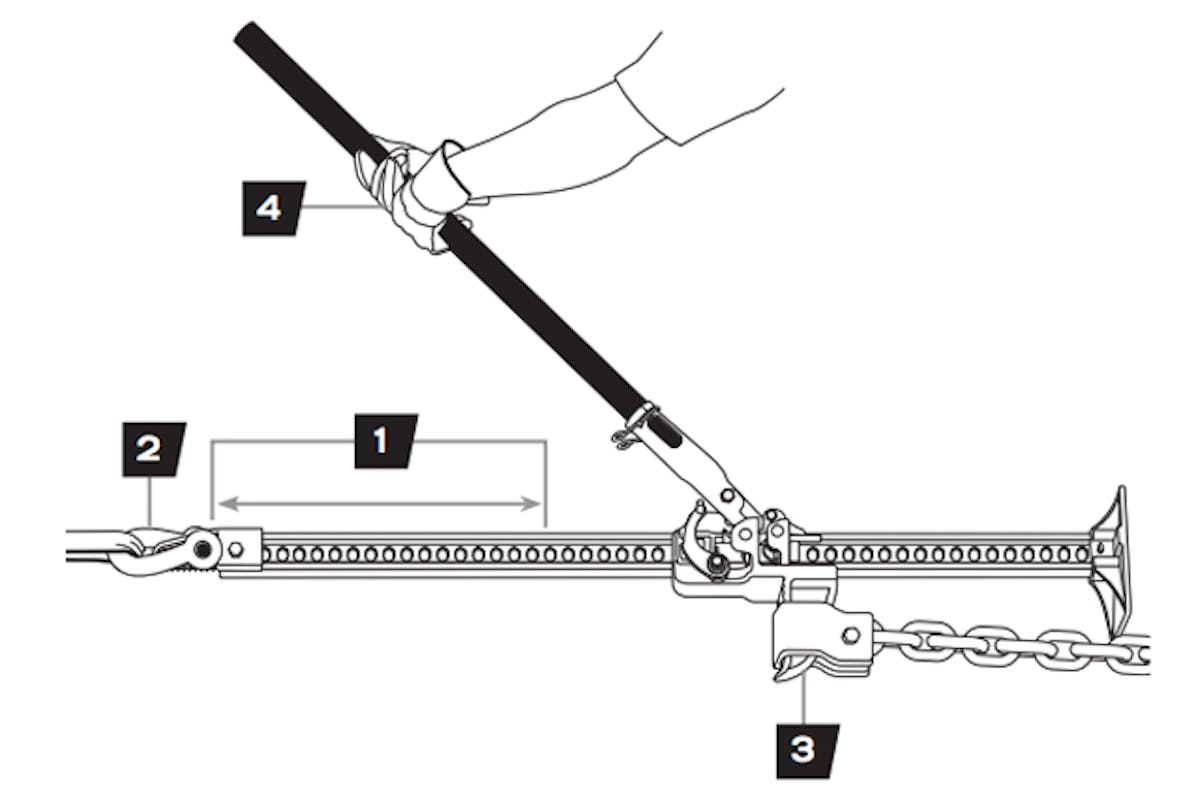 4
2
1
3