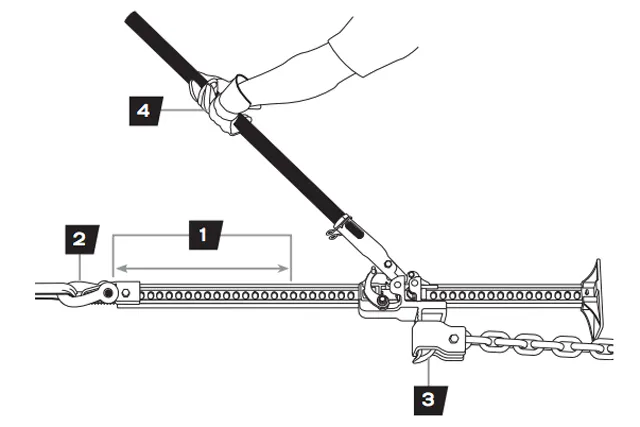 4

2

1

3