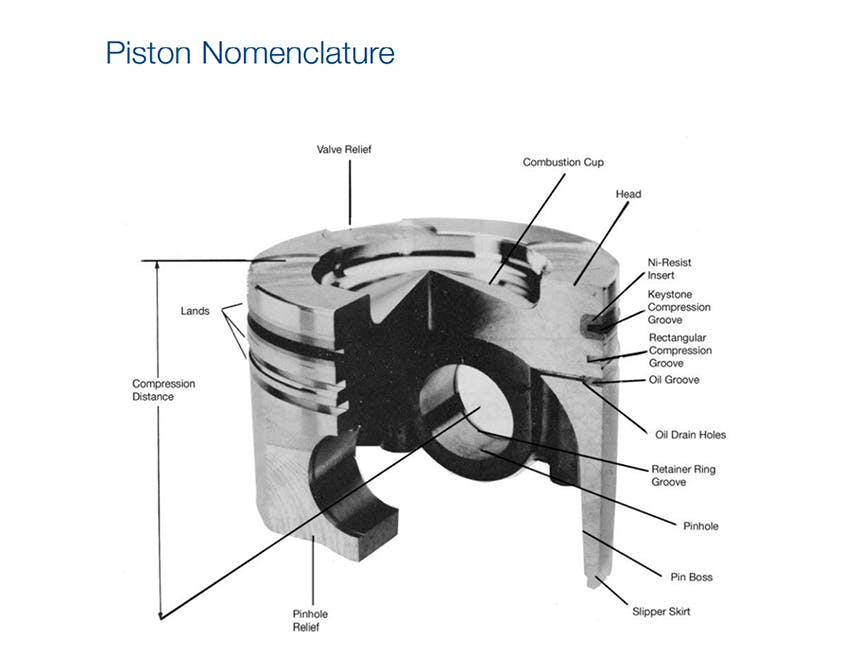 Piston Nomenclature

Valve Relief

Combustion Cup

Head

Ni-Resist Insert

Keystone Compression Groove

Rectangular Compression Groove

Oil Groove

Oil Drain Holes

Retainer Ring Groove

Pinhole

Pin Boss

Slipper Skirt

Lands

Compression Distance

Pinhole Relief