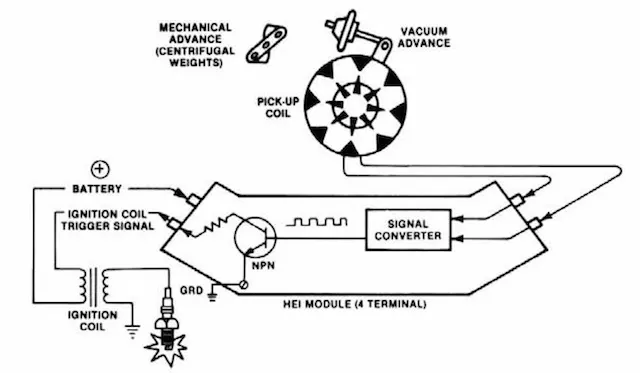 MECHANICAL ADVANCE (CENTRIFUGAL WEIGHTS)

VACUUM ADVANCE

PICK-UP COIL

+

BATTERY

IGNITION COIL TRIGGER SIGNAL

SIGNAL CONVERTER

NPN

GRD

HEI MODULE (4 TERMINAL)

IGNITION COIL