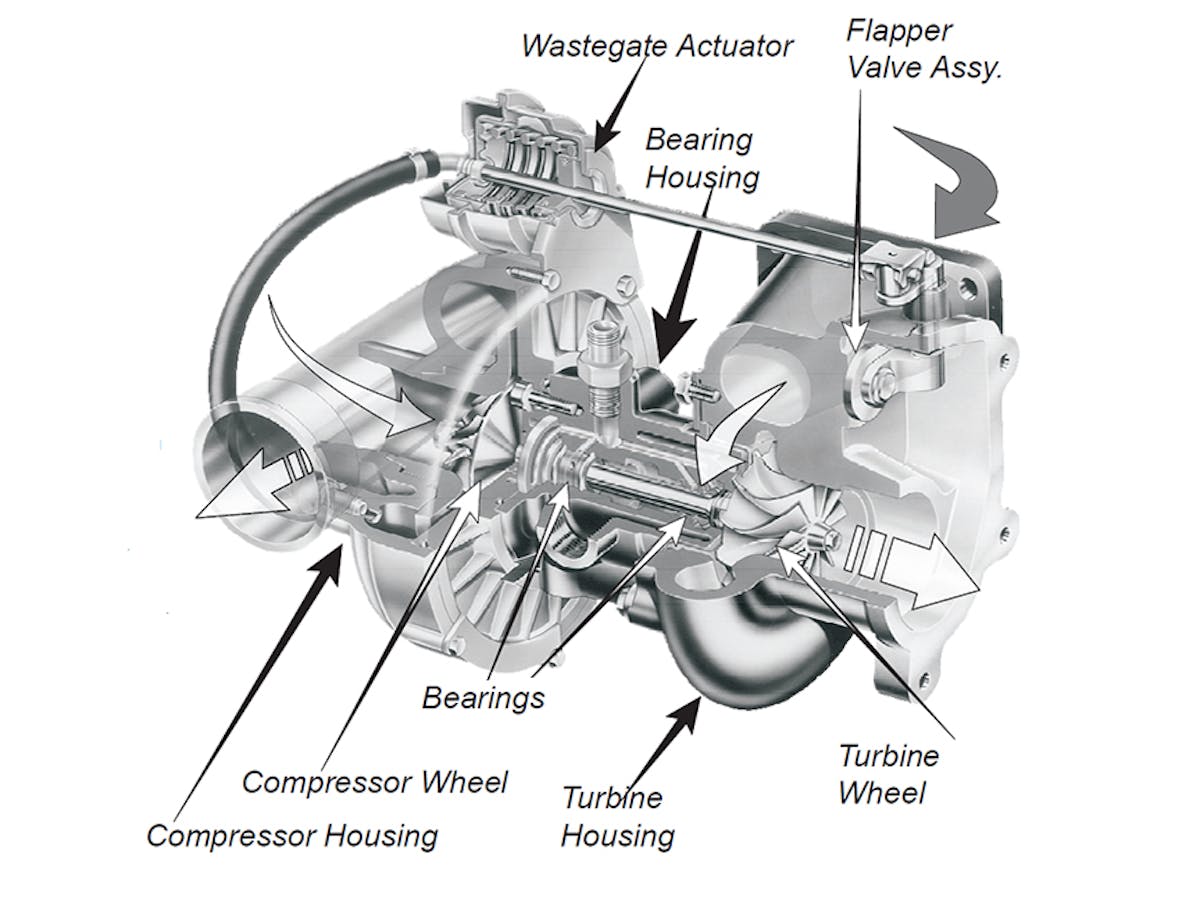 Wastegate Actuator

Flapper Valve Assy.

Bearing Housing

Bearings

Compressor Wheel

Compressor Housing

Turbine Housing

Turbine Wheel