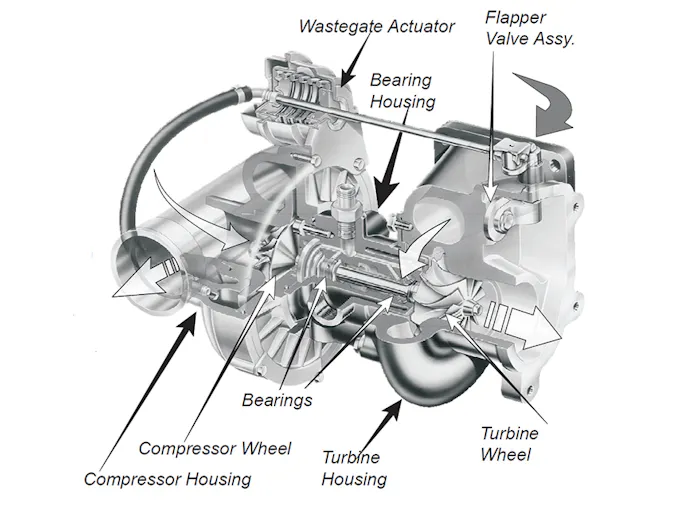 Wastegate Actuator

Flapper Valve Assy.

Bearing Housing

Bearings

Compressor Wheel

Compressor Housing

Turbine Housing

Turbine Wheel