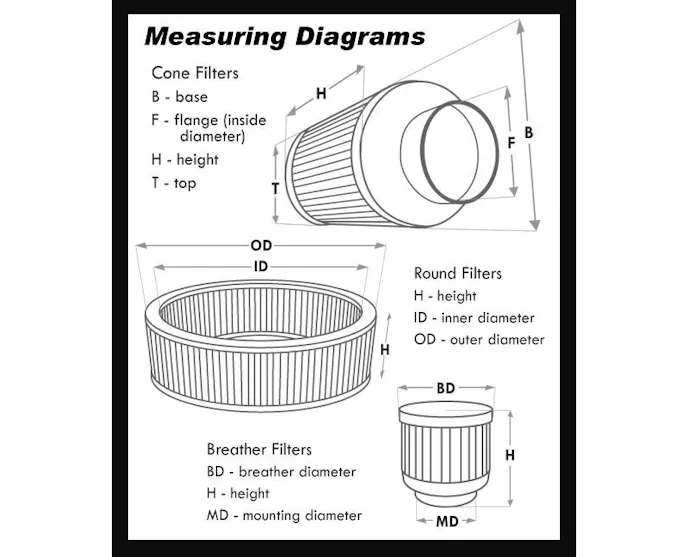 Measuring Diagrams

Cone Filters
B - base
F - flange (inside diameter)
H - height
T - top

H
T
F
B

OD
ID
H

Round Filters
H - height
ID - inner diameter
OD - outer diameter

BD
H
MD

Breather Filters
BD - breather diameter
H - height
MD - mounting diameter