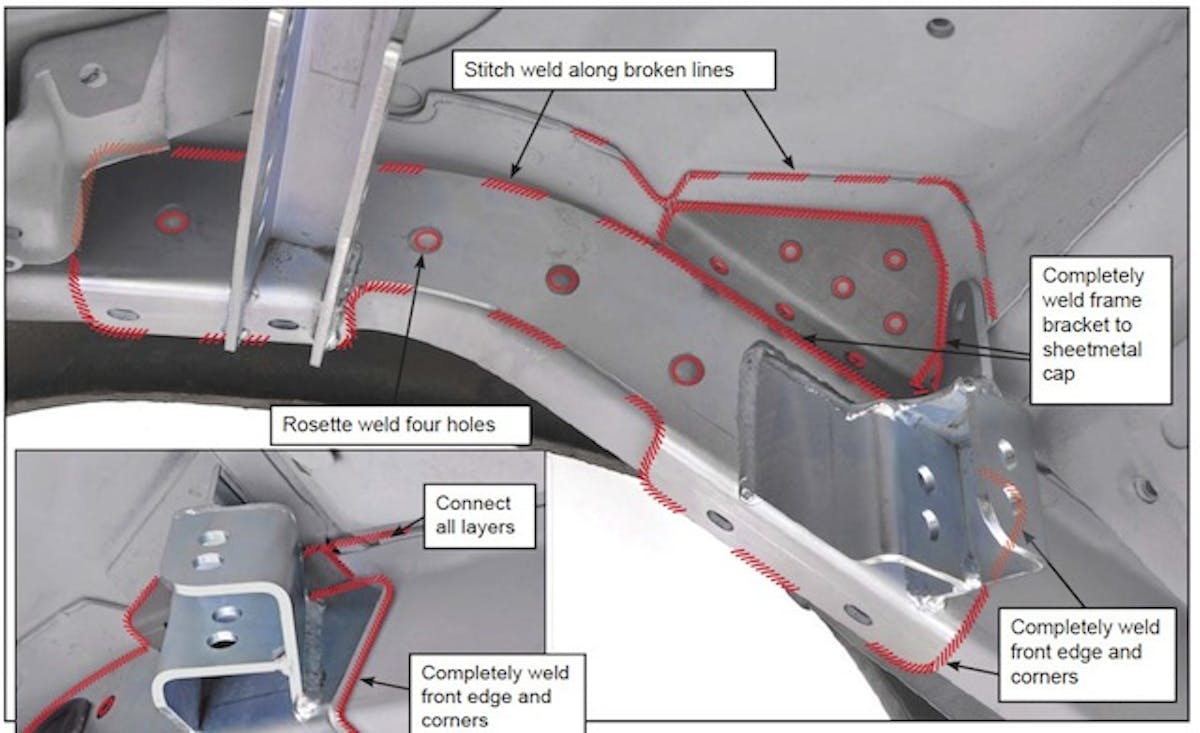 Stitch weld along broken lines

Completely weld frame bracket to sheetmetal cap

Rosette weld four holes

Connect all layers

Completely weld front edge and corners

Completely weld front edge and corners