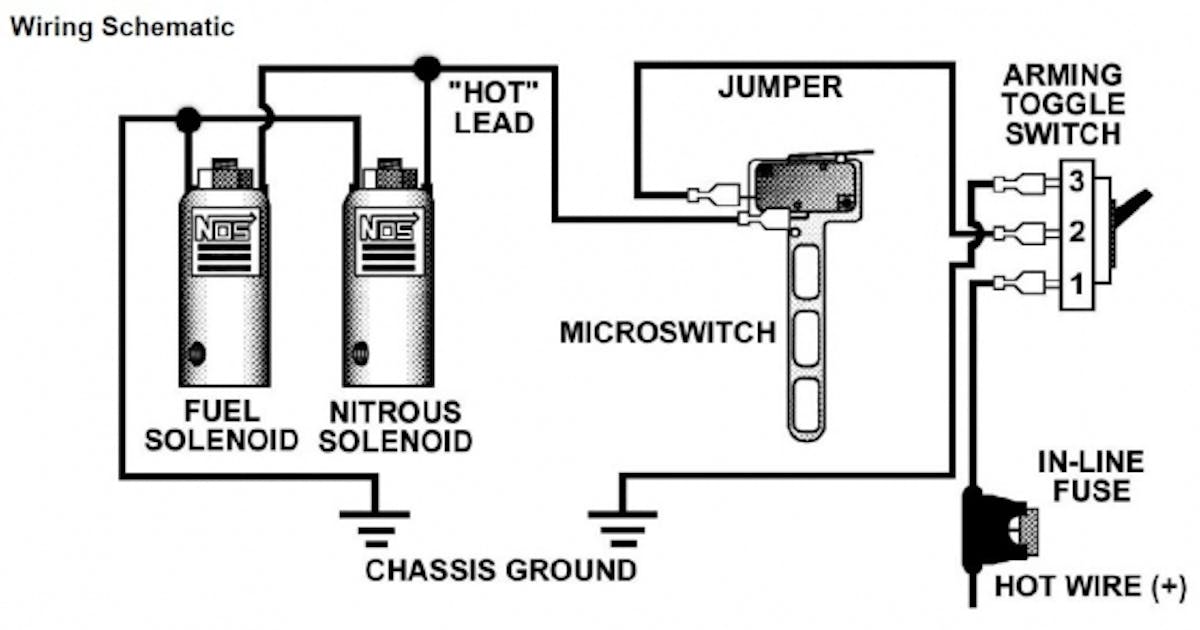 Wiring Schematic

"HOT" LEAD

JUMPER

ARMING TOGGLE SWITCH

3

2

1

NOS

NOS

MICROSWITCH

FUEL SOLENOID

NITROUS SOLENOID

IN-LINE FUSE

CHASSIS GROUND

HOT WIRE (+)