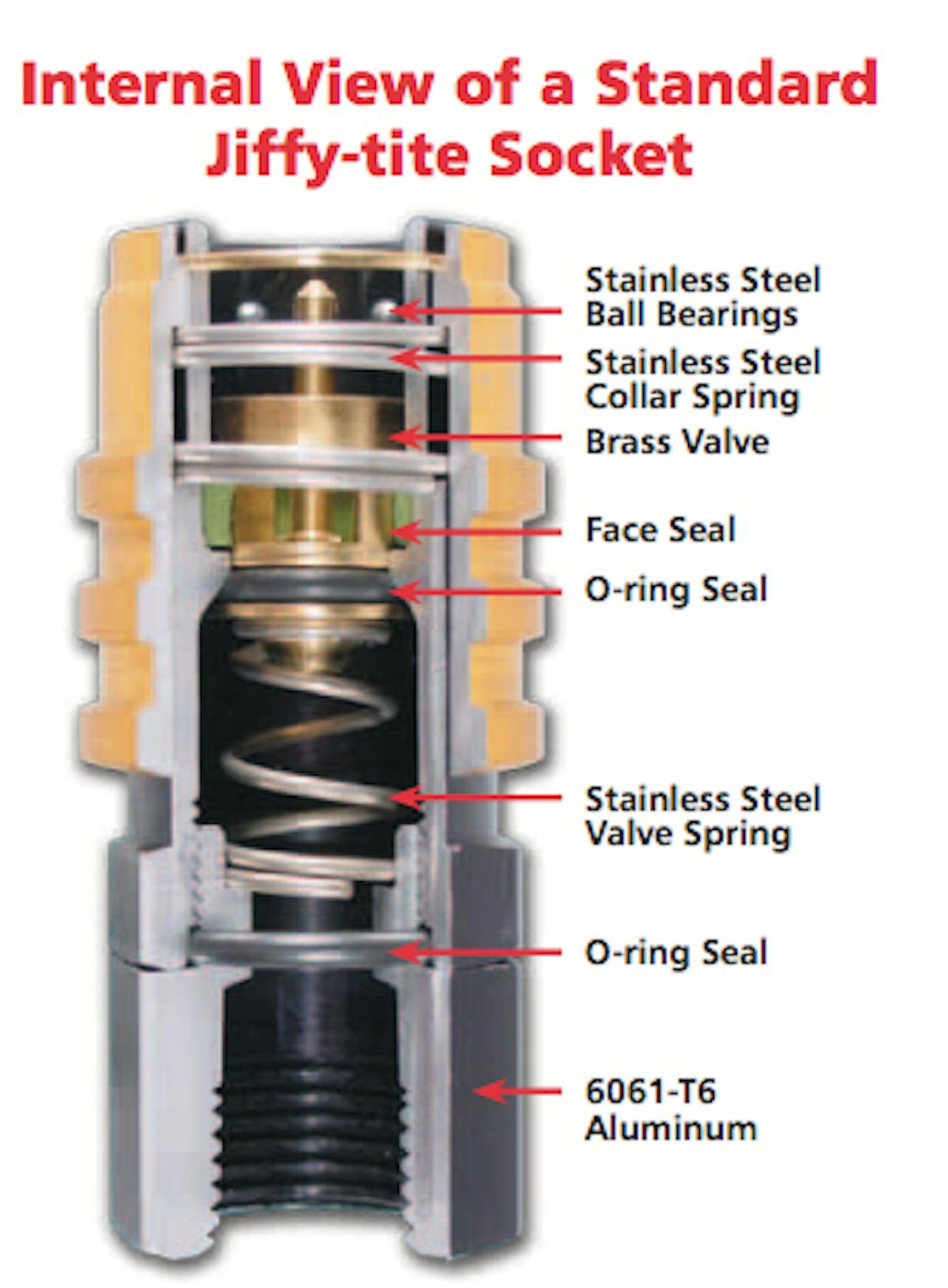 Internal View of a Standard Jiffy-tite Socket

Stainless Steel Ball Bearings

Stainless Steel Collar Spring

Brass Valve

Face Seal

O-ring Seal

Stainless Steel Valve Spring

O-ring Seal

6061-T6 Aluminum