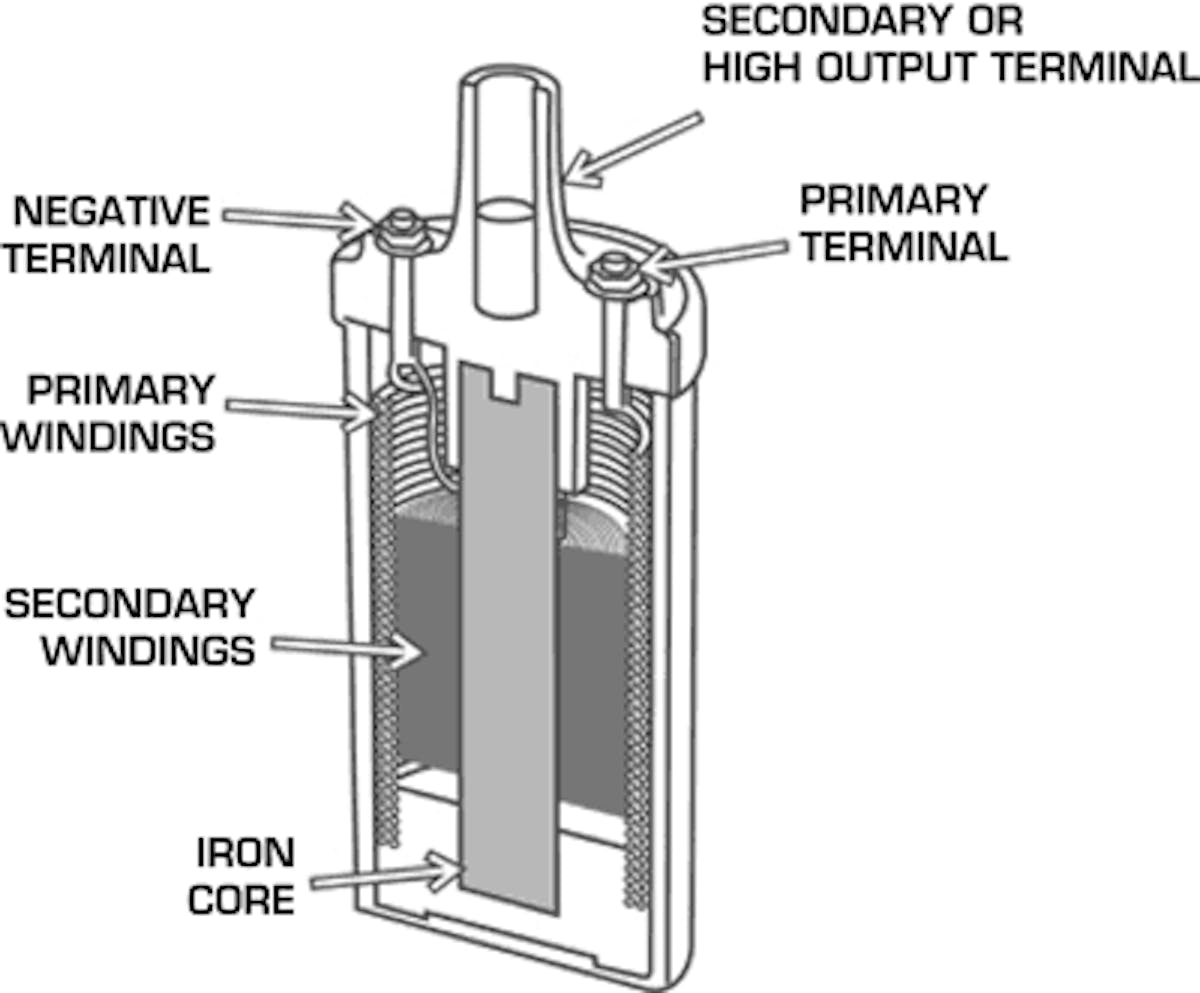 SECONDARY OR
HIGH OUTPUT TERMINAL

NEGATIVE
TERMINAL

PRIMARY
TERMINAL

PRIMARY
WINDINGS

SECONDARY
WINDINGS

IRON
CORE