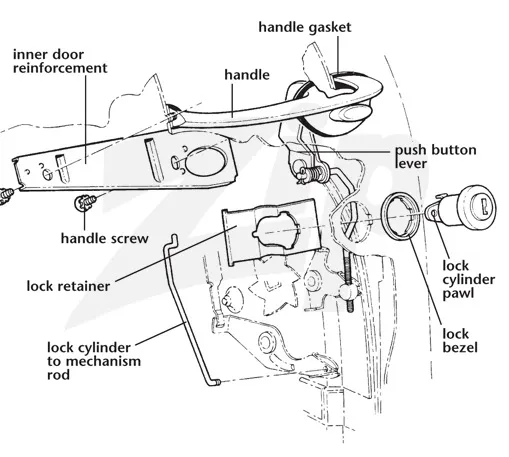 handle gasket

inner door reinforcement

handle

push button lever

handle screw

lock retainer

lock cylinder pawl

lock bezel

lock cylinder to mechanism rod