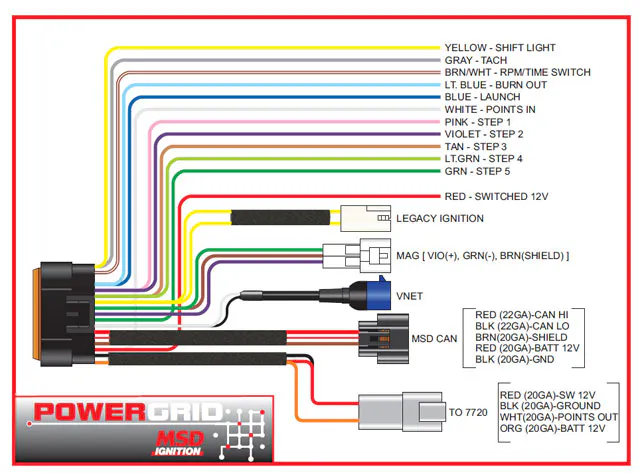 YELLOW - SHIFT LIGHT
GRAY - TACH
BRN/WHT - RPM/TIME SWITCH
LT. BLUE - BURN OUT
BLUE - LAUNCH
WHITE - POINTS IN
PINK - STEP 1
VIOLET - STEP 2
TAN - STEP 3
LT.GRN - STEP 4
GRN - STEP 5
RED - SWITCHED 12V
LEGACY IGNITION
MAG [ VIO(+), GRN(-), BRN(SHIELD) ]
VNET
MSD CAN
RED (22GA)-CAN HI
BLK (22GA)-CAN LO
BRN(20GA)-SHIELD
RED (20GA)-BATT 12V
BLK (20GA)-GND
TO 7720
RED (20GA)-SW 12V
BLK (20GA)-GROUND
WHT(20GA)-POINTS OUT
ORG (20GA)-BATT 12V
POWERGRID
MSD
IGNITION