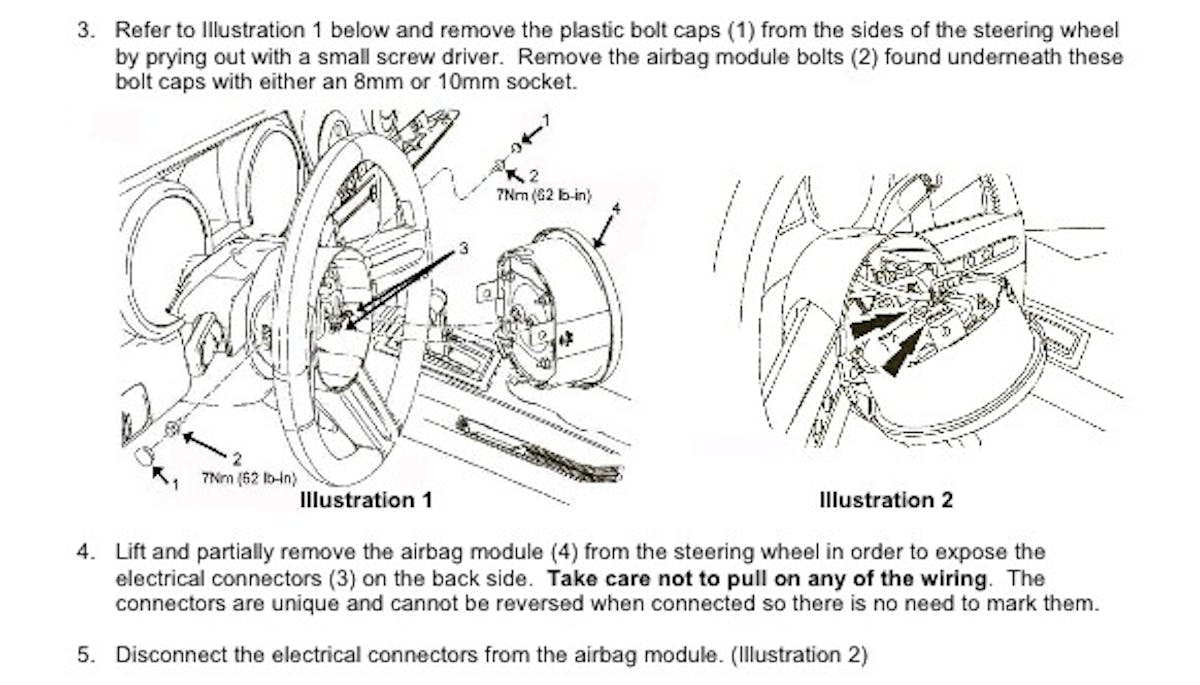 3. Refer to Illustration 1 below and remove the plastic bolt caps (1) from the sides of the steering wheel by prying out with a small screw driver. Remove the airbag module bolts (2) found underneath these bolt caps with either an 8mm or 10mm socket.

1

2

7Nm (62 lb-in)

4

3

2

7Nm (62 lb-in)

1

Illustration 1

Illustration 2

4. Lift and partially remove the airbag module (4) from the steering wheel in order to expose the electrical connectors (3) on the back side. **Take care not to pull on any of the wiring**. The connectors are unique and cannot be reversed when connected so there is no need to mark them.

5. Disconnect the electrical connectors from the airbag module. (Illustration 2)