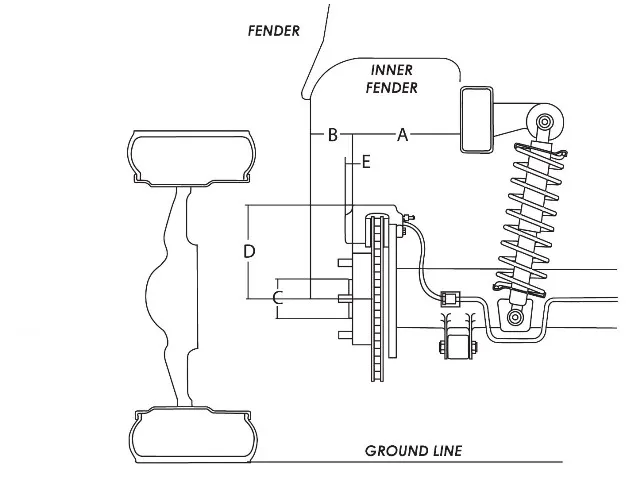 FENDER
INNER FENDER
B
A
E
D
C
GROUND LINE